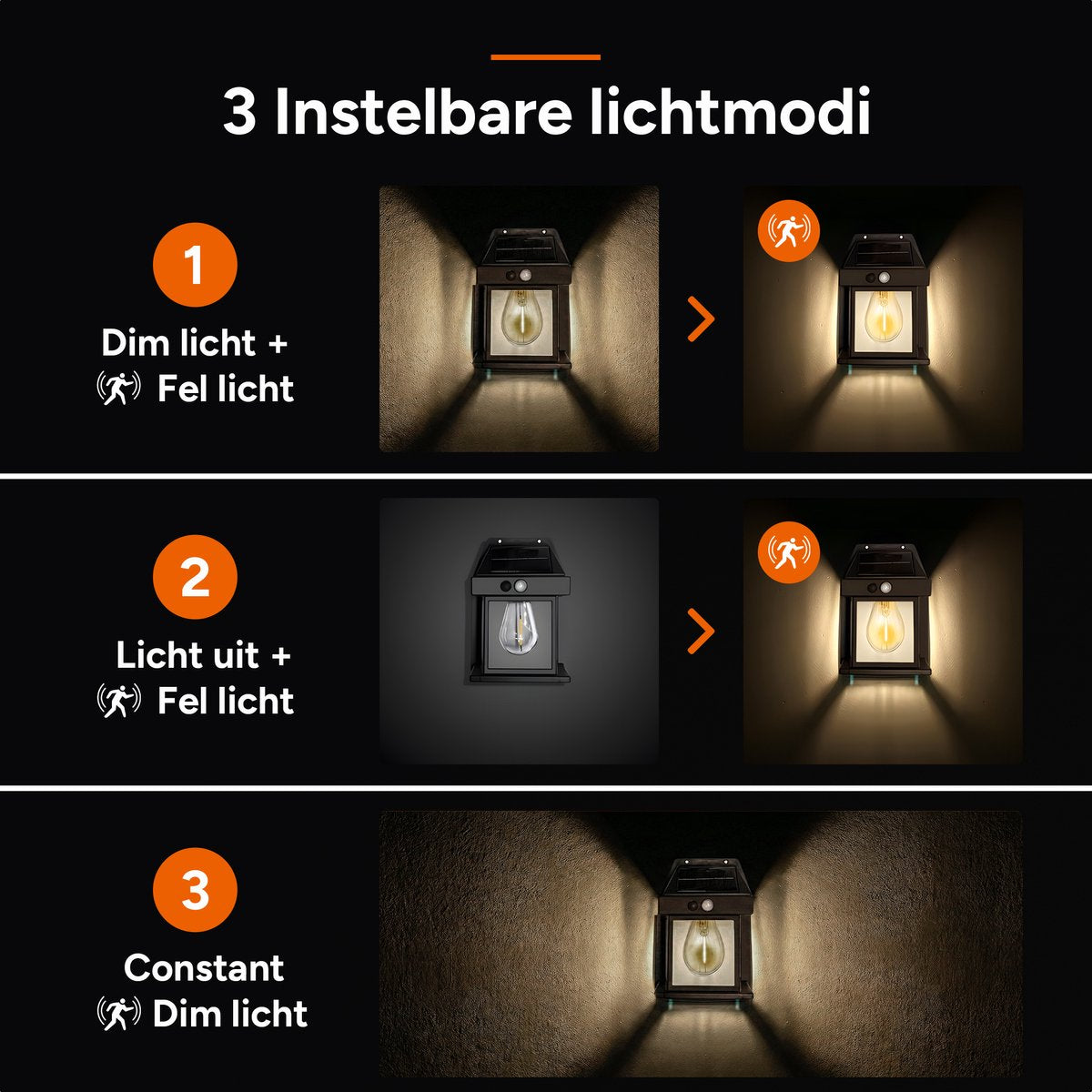 3 Instelbare lichtmodi

1

Dim licht +
Fel licht

2

Licht uit +
Fel licht

3

Constant
Dim licht